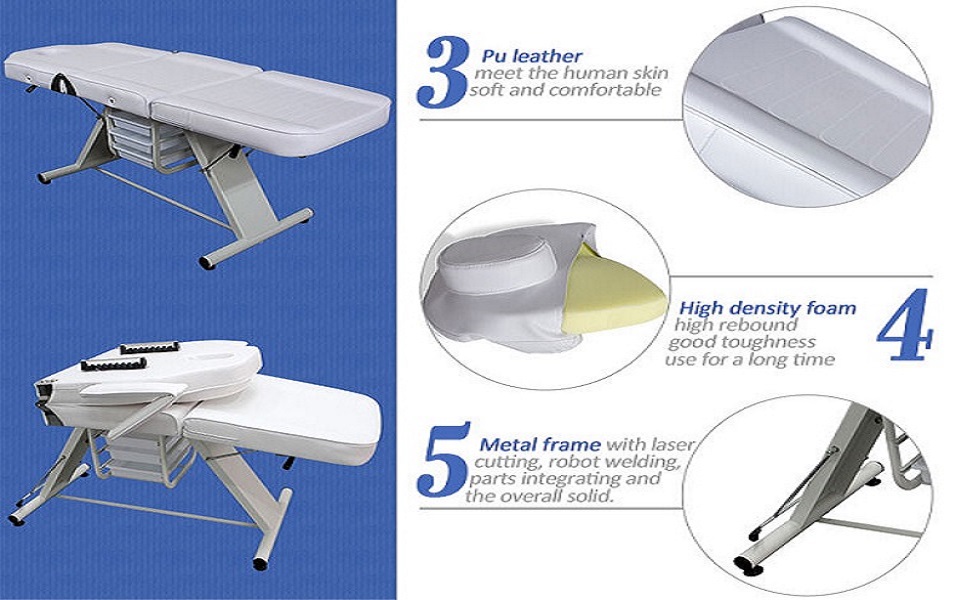 3 Pu leather
meet the human skin soft and comfortable

High density foam
high rebound
good toughness
use for a long time
4

5 Metal frame with laser cutting, robot welding, parts integrating and the overall solid.