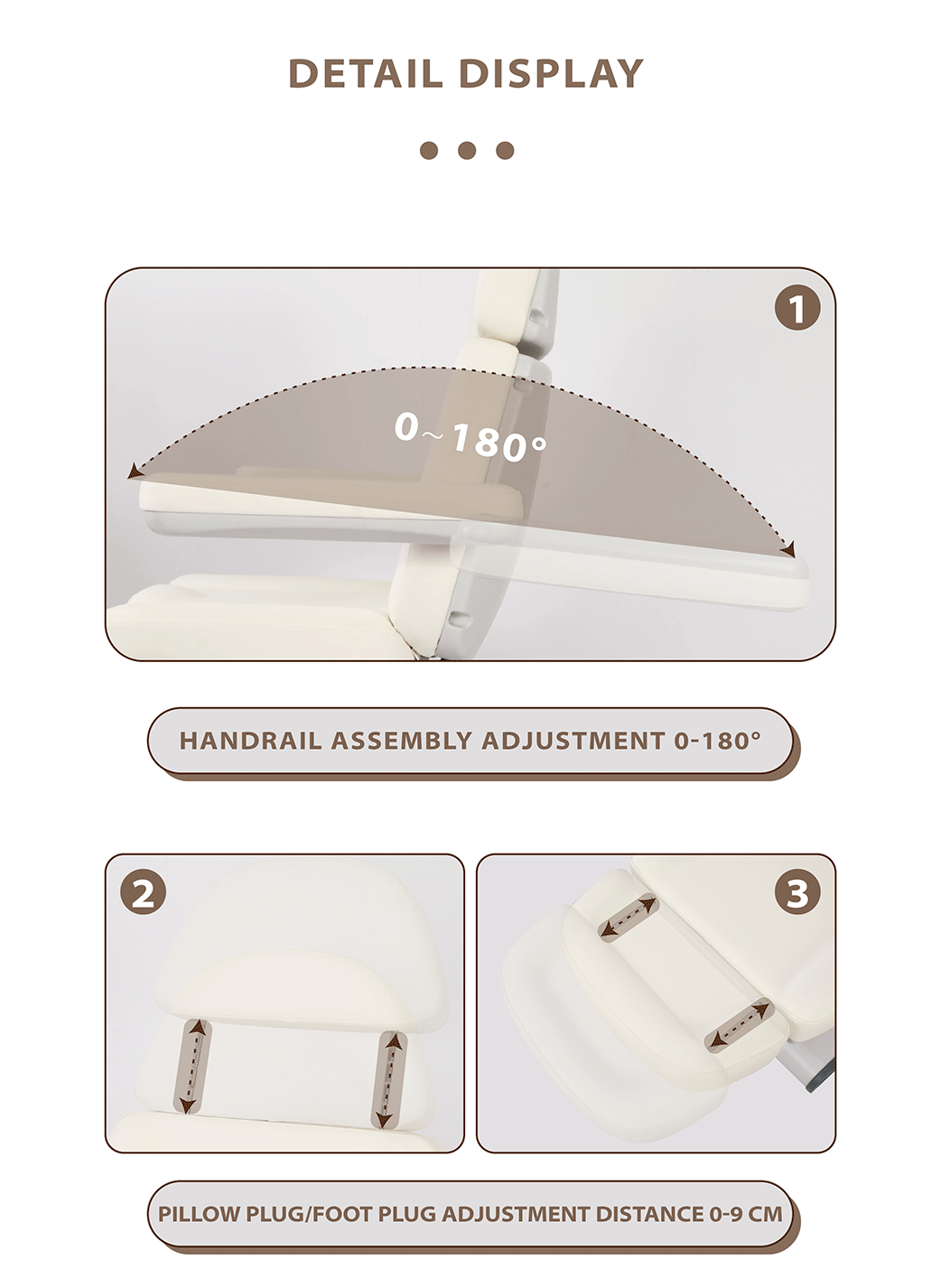 DETAIL DISPLAY

1

0~180°

HANDRAIL ASSEMBLY ADJUSTMENT 0-180°

2

3

PILLOW PLUG/FOOT PLUG ADJUSTMENT DISTANCE 0-9 CM